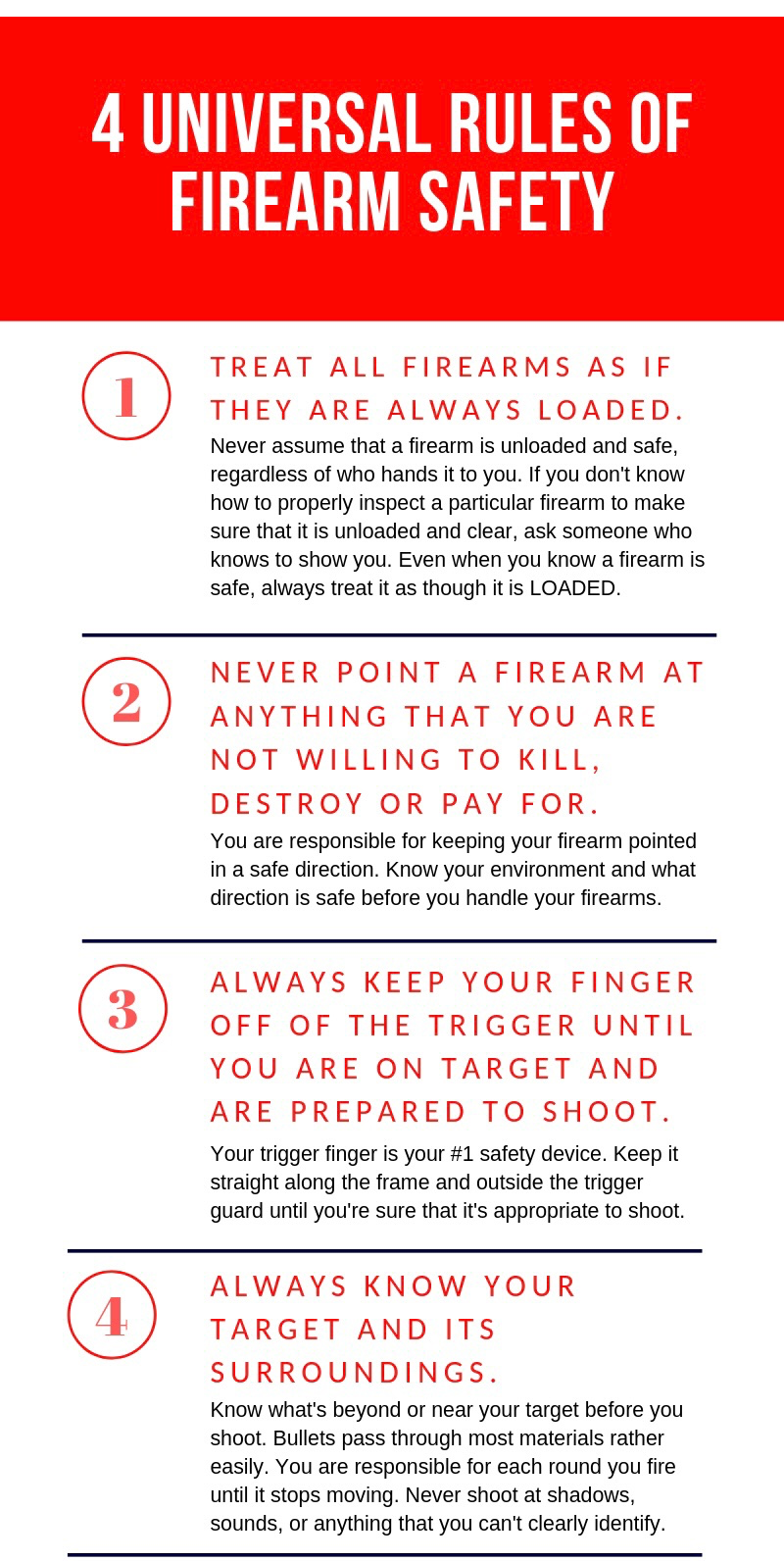 4 UNIVERSAL RULES OF FIREARM SAFETY

1

TREAT ALL FIREARMS AS IF THEY ARE ALWAYS LOADED.

Never assume that a firearm is unloaded and safe, regardless of who hands it to you. If you don't know how to properly inspect a particular firearm to make sure that it is unloaded and clear, ask someone who knows to show you. Even when you know a firearm is safe, always treat it as though it is LOADED.

2

NEVER POINT A FIREARM AT ANYTHING THAT YOU ARE NOT WILLING TO KILL, DESTROY OR PAY FOR.

You are responsible for keeping your firearm pointed in a safe direction. Know your environment and what direction is safe before you handle your firearms.

3

ALWAYS KEEP YOUR FINGER OFF OF THE TRIGGER UNTIL YOU ARE ON TARGET AND ARE PREPARED TO SHOOT.

Your trigger finger is your #1 safety device. Keep it straight along the frame and outside the trigger guard until you're sure that it's appropriate to shoot.

4

ALWAYS KNOW YOUR TARGET AND ITS SURROUNDINGS.

Know what's beyond or near your target before you shoot. Bullets pass through most materials rather easily. You are responsible for each round you fire until it stops moving. Never shoot at shadows, sounds, or anything that you can't clearly identify.